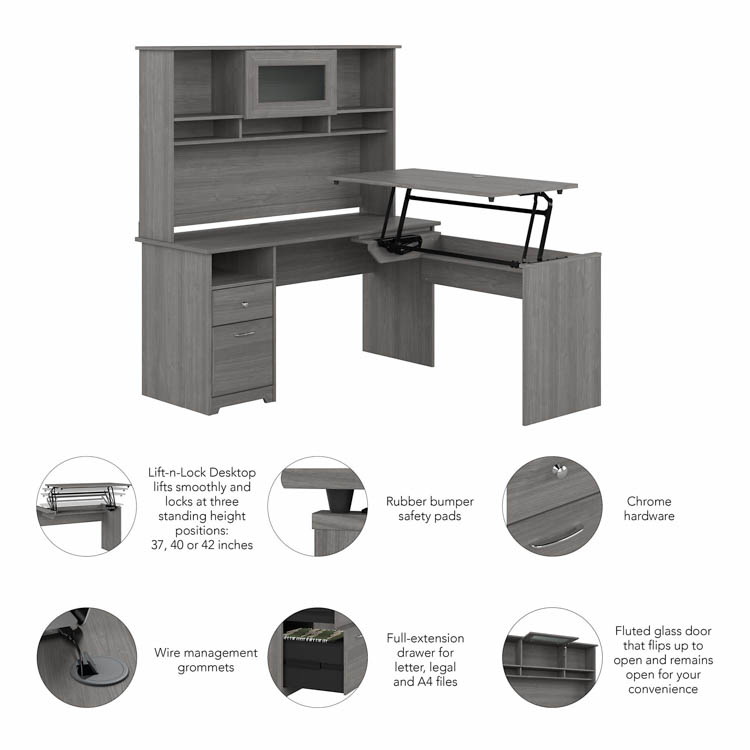 Lift-n-Lock Desktop lifts smoothly and locks at three standing height positions: 37, 40 or 42 inches

Rubber bumper safety pads

Chrome hardware

Wire management grommets

Full-extension drawer for letter, legal and A4 files

Fluted glass door that flips up to open and remains open for your convenience