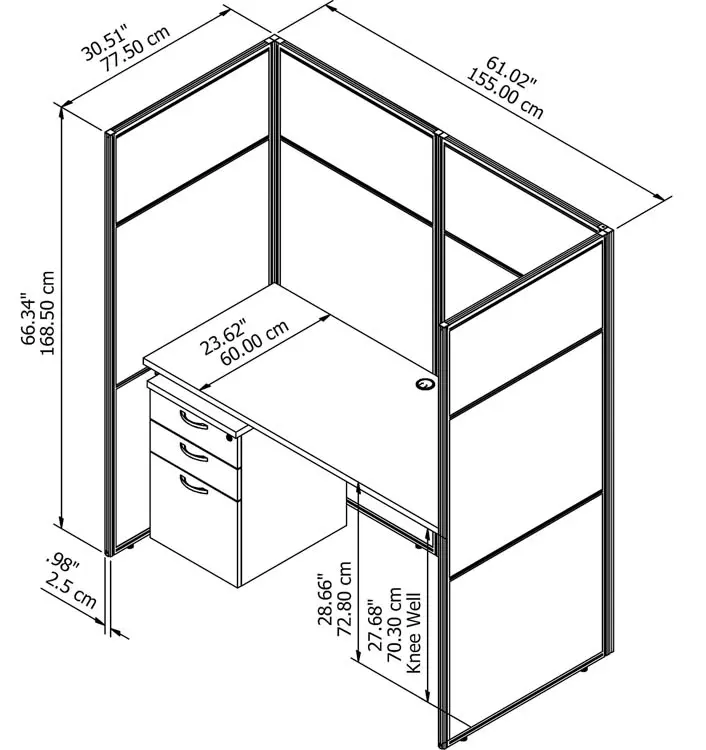 30.51"
77.50 cm

61.02"
155.00 cm

66.34"
168.50 cm

23.62"
60.00 cm

.98"
2.5 cm

28.66"
72.80 cm

27.68"
70.30 cm
Knee Well