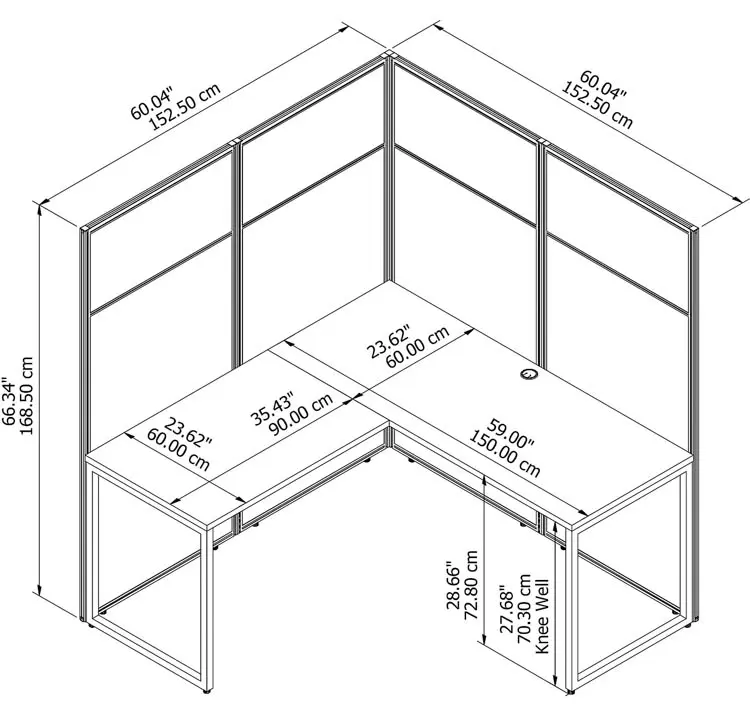 60.04"
152.50 cm

60.04"
152.50 cm

66.34"
168.50 cm

23.62"
60.00 cm

23.62"
60.00 cm

35.43"
90.00 cm

59.00"
150.00 cm

28.66"
72.80 cm

27.68"
70.30 cm
Knee Well