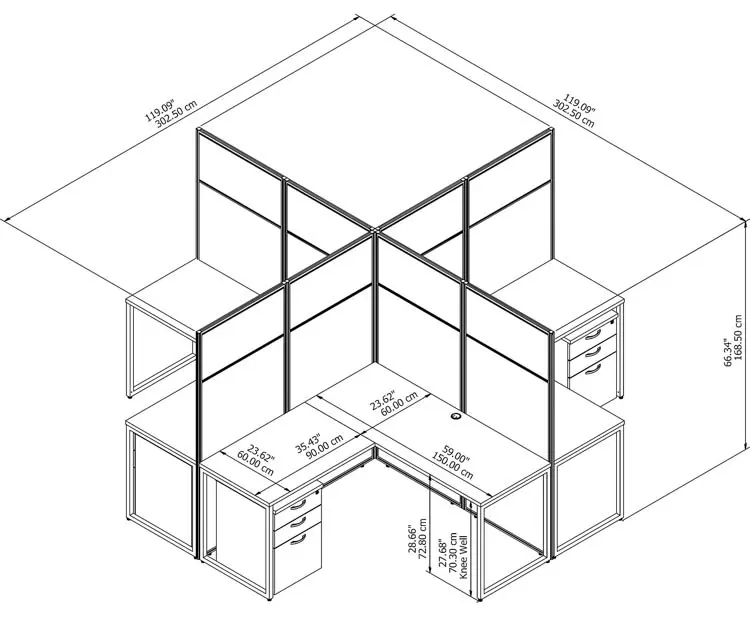 119.09"
302.50 cm

119.09"
302.50 cm

66.34"
168.50 cm

23.62"
60.00 cm

23.62"
60.00 cm

35.43"
90.00 cm

59.00"
150.00 cm

28.66"
72.80 cm

27.68"
70.30 cm
Knee Well