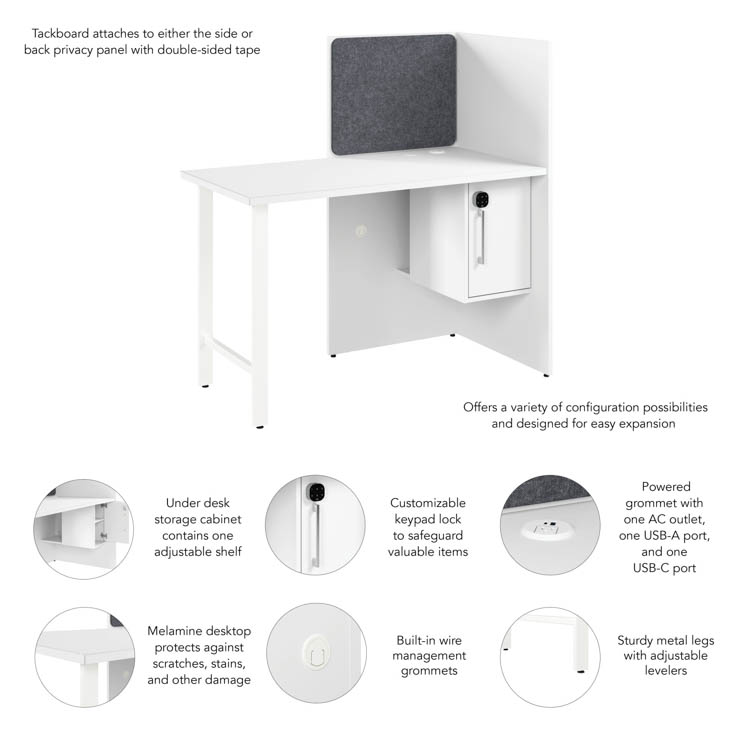 Tackboard attaches to either the side or back privacy panel with double-sided tape

Offers a variety of configuration possibilities and designed for easy expansion

Under desk storage cabinet contains one adjustable shelf

Customizable keypad lock to safeguard valuable items

Powered grommet with one AC outlet, one USB-A port, and one USB-C port

Melamine desktop protects against scratches, stains, and other damage

Built-in wire management grommets

Sturdy metal legs with adjustable levelers