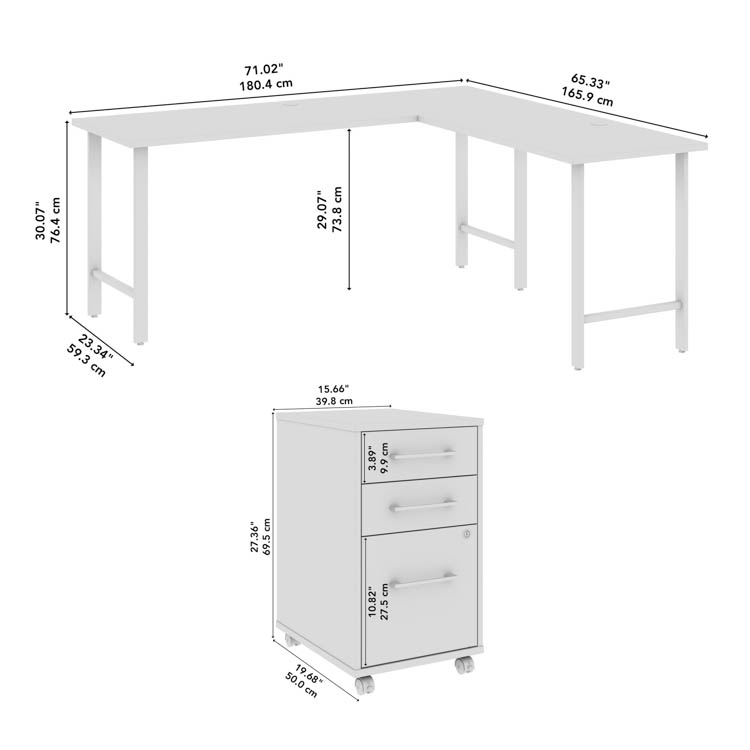 71.02"
180.4 cm

65.33"
165.9 cm

30.07"
76.4 cm

29.07"
73.8 cm

23.34"
59.3 cm

15.66"
39.8 cm

3.89"
9.9 cm

27.36"
69.5 cm

10.82"
27.5 cm

19.68"
50.0 cm