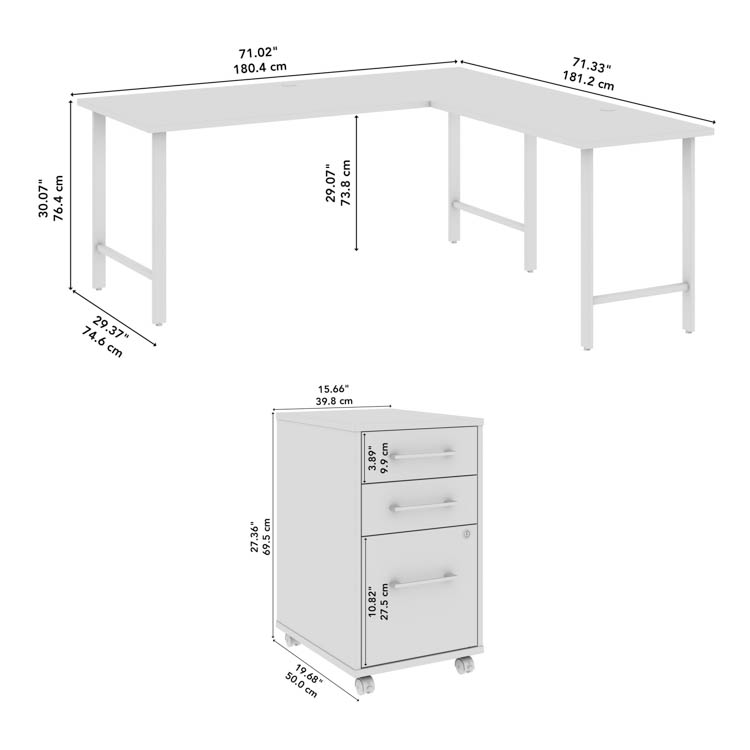 71.02"
180.4 cm

71.33"
181.2 cm

30.07"
76.4 cm

29.07"
73.8 cm

29.37"
74.6 cm

15.66"
39.8 cm

3.89"
9.9 cm

27.36"
69.5 cm

10.82"
27.5 cm

19.68"
50.0 cm