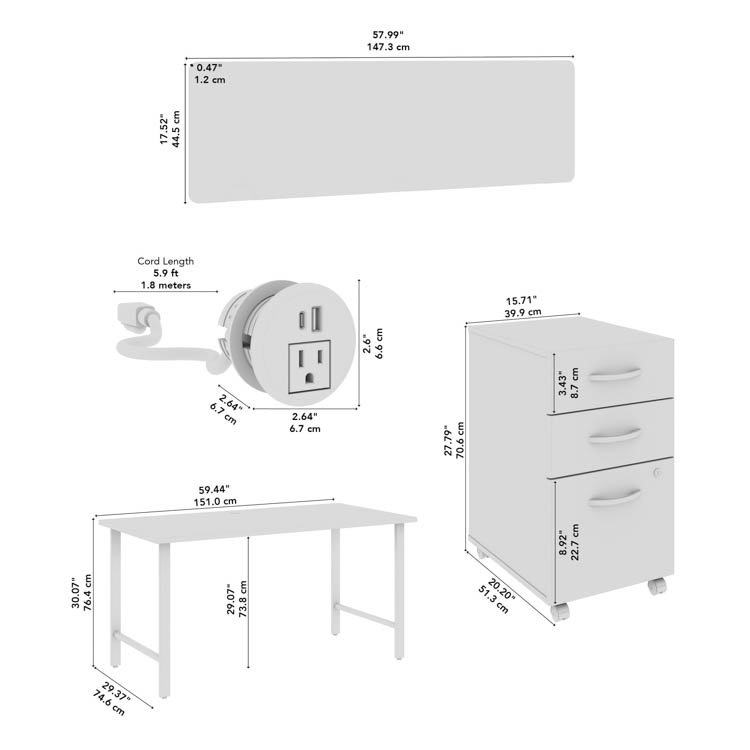 57.99"
147.3 cm

0.47"
1.2 cm

17.52"
44.5 cm

Cord Length
5.9 ft
1.8 meters

2.6"
6.6 cm

2.64"
6.7 cm

2.64"
6.7 cm

15.71"
39.9 cm

3.43"
8.7 cm

27.79"
70.6 cm

8.92"
22.7 cm

20.20"
51.3 cm

59.44"
151.0 cm

30.07"
76.4 cm

29.07"
73.8 cm

29.37"
74.6 cm