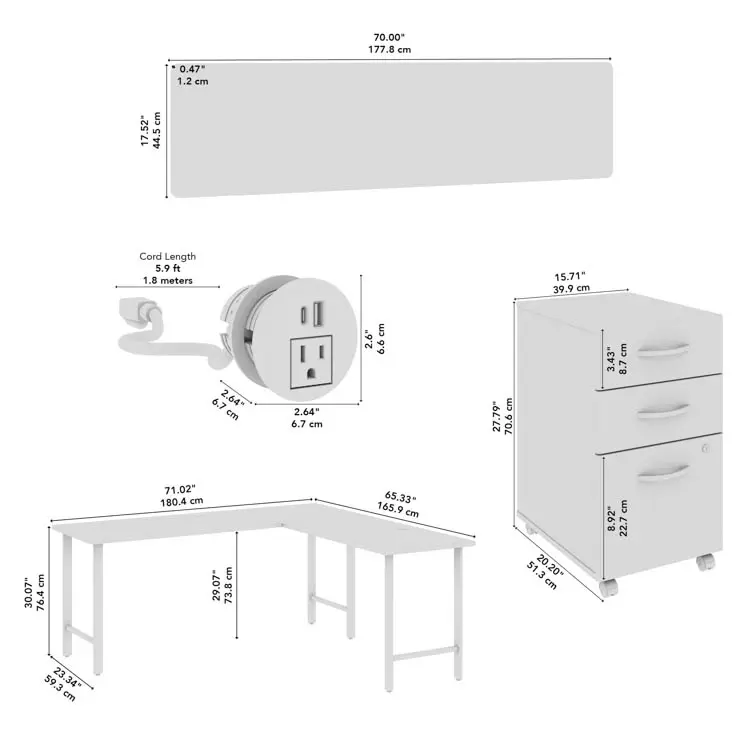 70.00"
177.8 cm

0.47"
1.2 cm

17.52"
44.5 cm

Cord Length
5.9 ft
1.8 meters

2.6"
6.6 cm

2.64"
6.7 cm

2.64"
6.7 cm

15.71"
39.9 cm

3.43"
8.7 cm

27.79"
70.6 cm

8.92"
22.7 cm

20.20"
51.3 cm

71.02"
180.4 cm

65.33"
165.9 cm

30.07"
76.4 cm

29.07"
73.8 cm

23.34"
59.3 cm