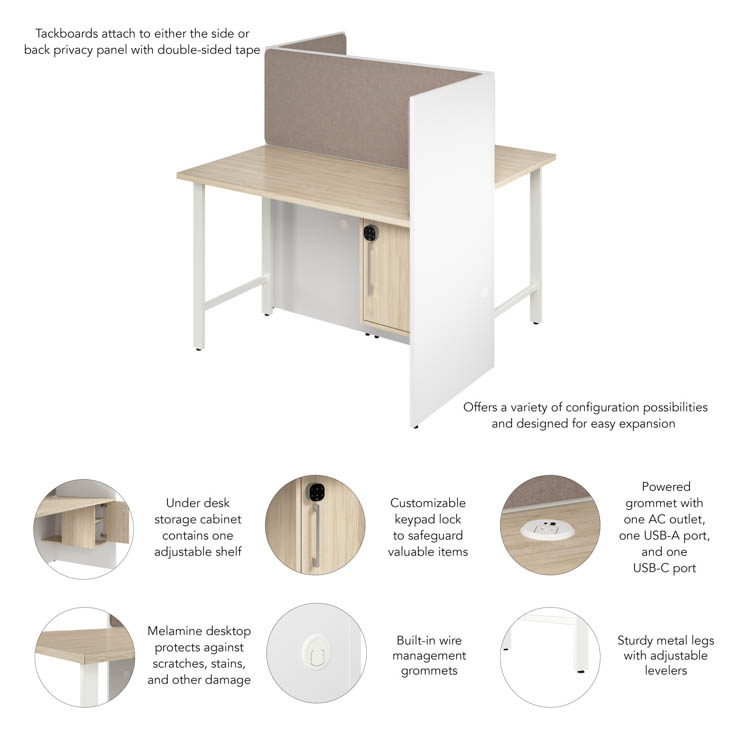 Tackboards attach to either the side or back privacy panel with double-sided tape

Offers a variety of configuration possibilities and designed for easy expansion

Under desk storage cabinet contains one adjustable shelf

Customizable keypad lock to safeguard valuable items

Powered grommet with one AC outlet, one USB-A port, and one USB-C port

Melamine desktop protects against scratches, stains, and other damage

Built-in wire management grommets

Sturdy metal legs with adjustable levelers