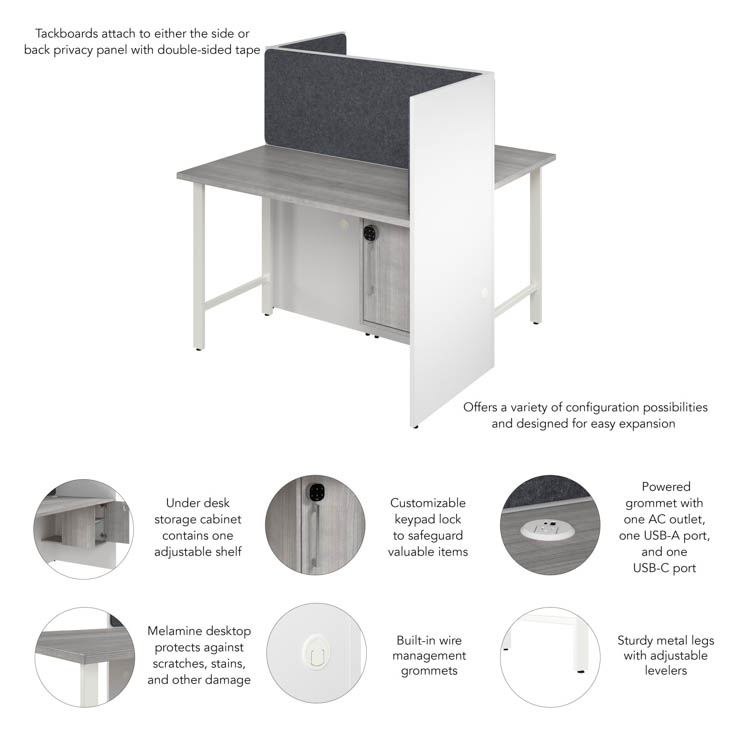 Tackboards attach to either the side or back privacy panel with double-sided tape

Offers a variety of configuration possibilities and designed for easy expansion

Under desk storage cabinet contains one adjustable shelf

Customizable keypad lock to safeguard valuable items

Powered grommet with one AC outlet, one USB-A port, and one USB-C port

Melamine desktop protects against scratches, stains, and other damage

Built-in wire management grommets

Sturdy metal legs with adjustable levelers