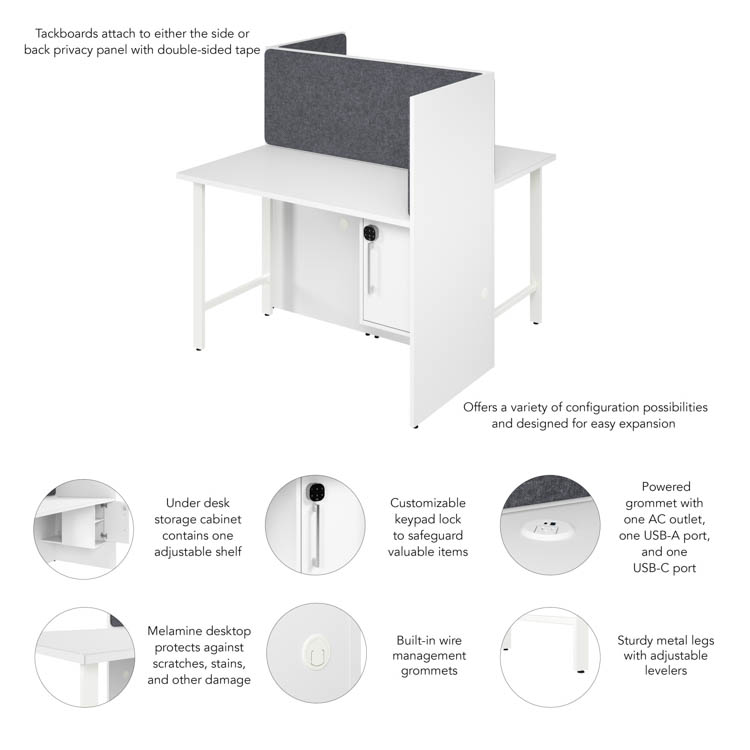 Tackboards attach to either the side or back privacy panel with double-sided tape

Offers a variety of configuration possibilities and designed for easy expansion

Under desk storage cabinet contains one adjustable shelf

Customizable keypad lock to safeguard valuable items

Powered grommet with one AC outlet, one USB-A port, and one USB-C port

Melamine desktop protects against scratches, stains, and other damage

Built-in wire management grommets

Sturdy metal legs with adjustable levelers