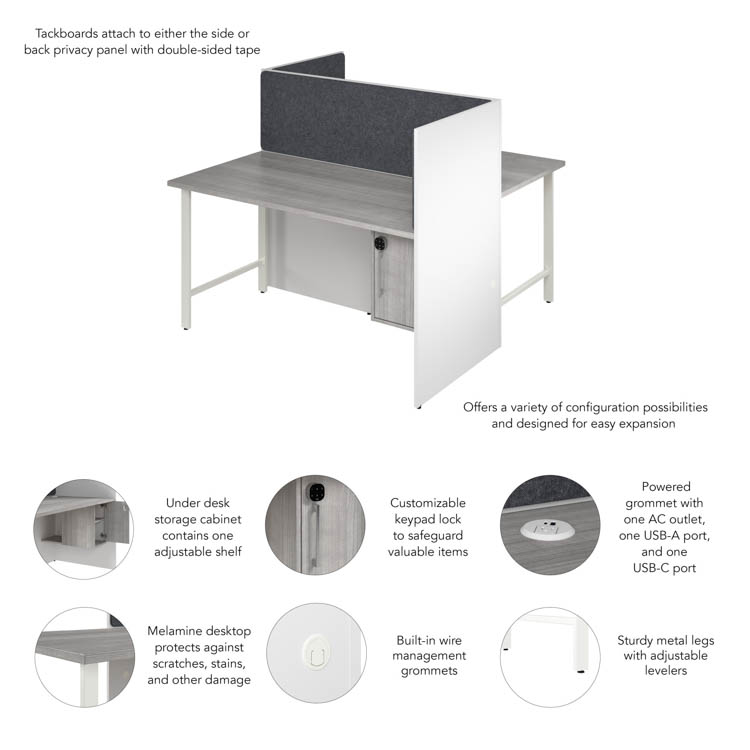 Tackboards attach to either the side or back privacy panel with double-sided tape

Offers a variety of configuration possibilities and designed for easy expansion

Under desk storage cabinet contains one adjustable shelf

Customizable keypad lock to safeguard valuable items

Powered grommet with one AC outlet, one USB-A port, and one USB-C port

Melamine desktop protects against scratches, stains, and other damage

Built-in wire management grommets

Sturdy metal legs with adjustable levelers