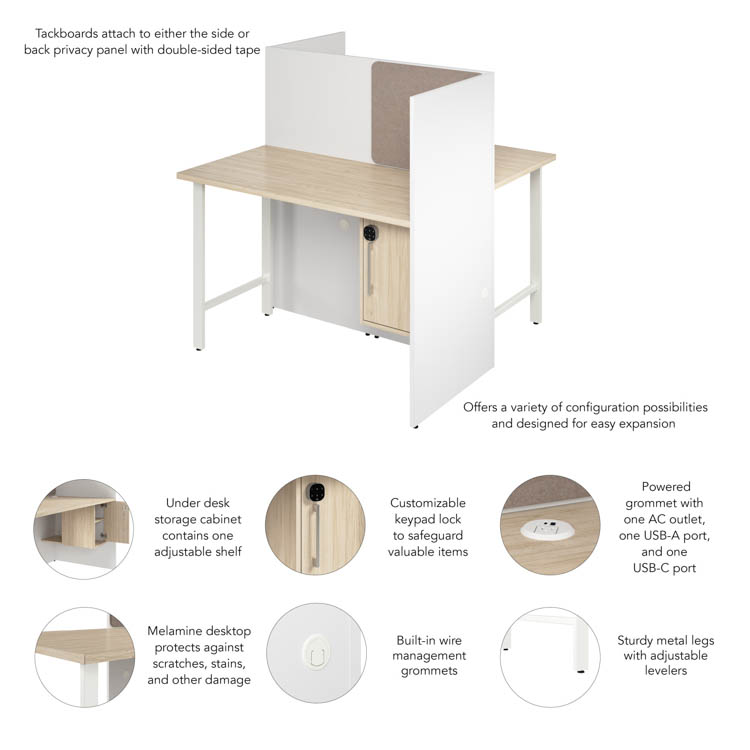 Tackboards attach to either the side or back privacy panel with double-sided tape

Offers a variety of configuration possibilities and designed for easy expansion

Under desk storage cabinet contains one adjustable shelf

Customizable keypad lock to safeguard valuable items

Powered grommet with one AC outlet, one USB-A port, and one USB-C port

Melamine desktop protects against scratches, stains, and other damage

Built-in wire management grommets

Sturdy metal legs with adjustable levelers