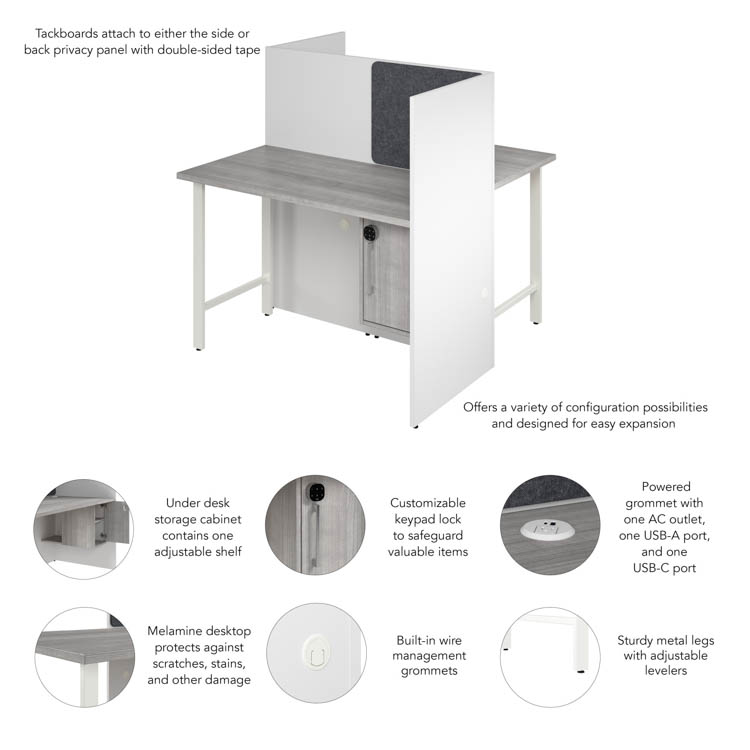 Tackboards attach to either the side or back privacy panel with double-sided tape

Offers a variety of configuration possibilities and designed for easy expansion

Under desk storage cabinet contains one adjustable shelf

Customizable keypad lock to safeguard valuable items

Powered grommet with one AC outlet, one USB-A port, and one USB-C port

Melamine desktop protects against scratches, stains, and other damage

Built-in wire management grommets

Sturdy metal legs with adjustable levelers