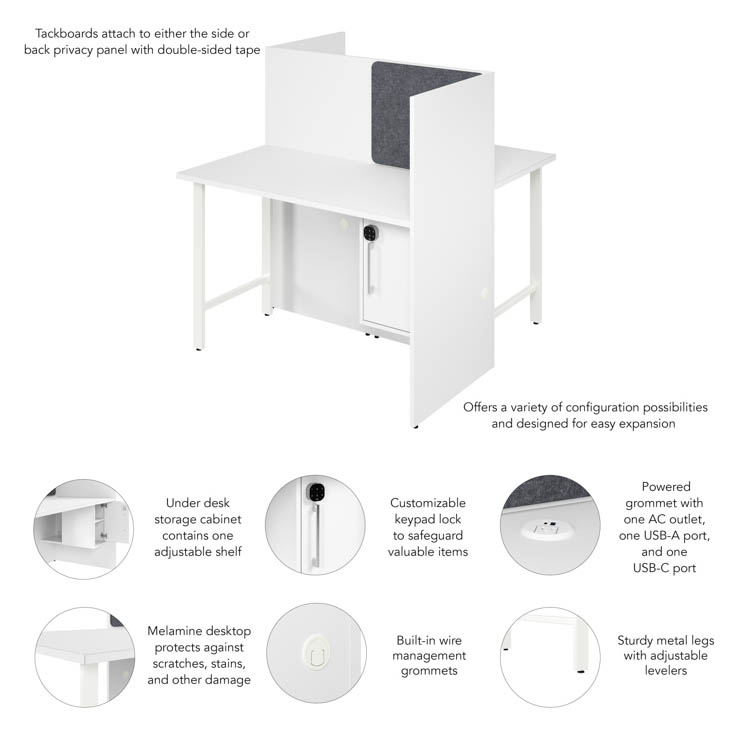 Tackboards attach to either the side or back privacy panel with double-sided tape

Offers a variety of configuration possibilities and designed for easy expansion

Under desk storage cabinet contains one adjustable shelf

Customizable keypad lock to safeguard valuable items

Powered grommet with one AC outlet, one USB-A port, and one USB-C port

Melamine desktop protects against scratches, stains, and other damage

Built-in wire management grommets

Sturdy metal legs with adjustable levelers