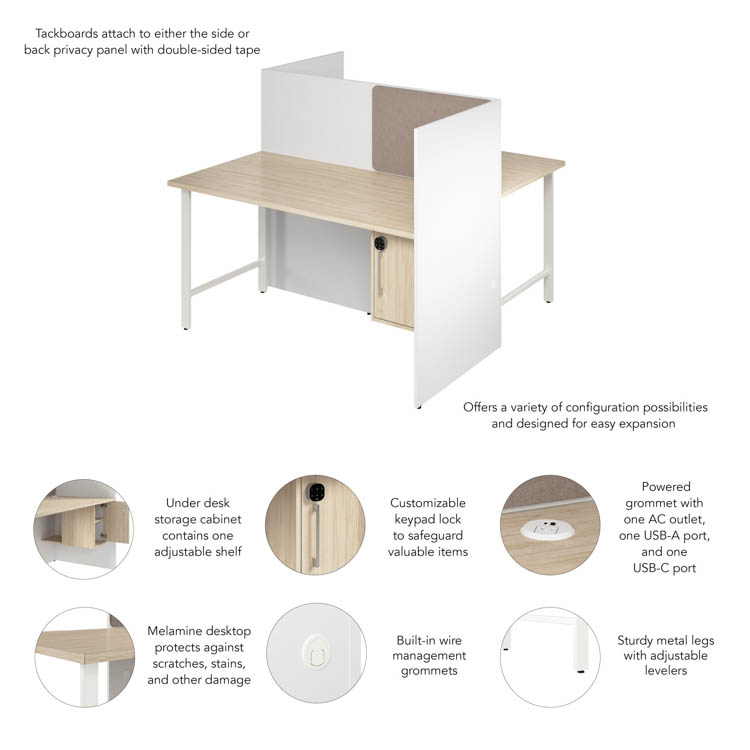 Tackboards attach to either the side or back privacy panel with double-sided tape

Offers a variety of configuration possibilities and designed for easy expansion

Under desk storage cabinet contains one adjustable shelf

Customizable keypad lock to safeguard valuable items

Powered grommet with one AC outlet, one USB-A port, and one USB-C port

Melamine desktop protects against scratches, stains, and other damage

Built-in wire management grommets

Sturdy metal legs with adjustable levelers