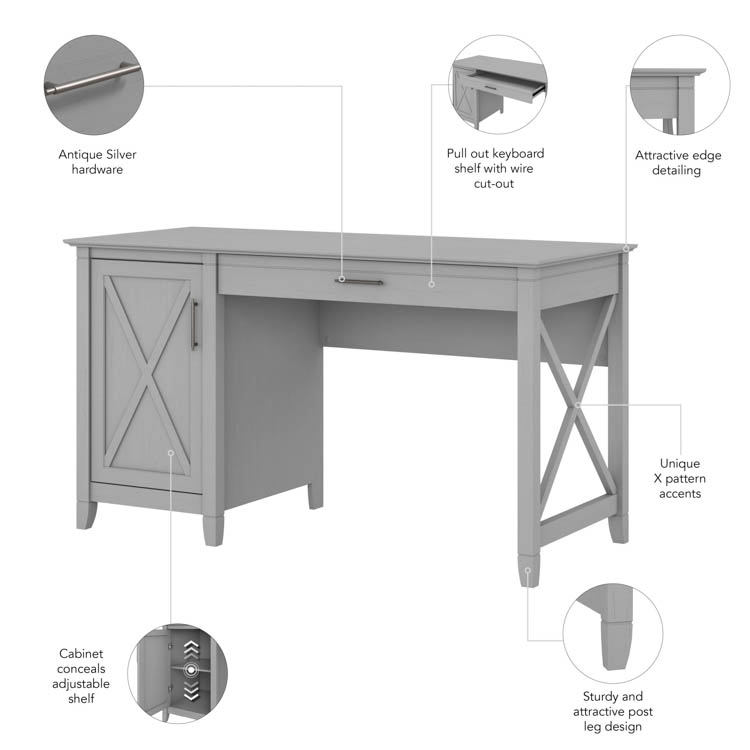 Antique Silver hardware

Pull out keyboard shelf with wire cut-out

Attractive edge detailing

Unique X pattern accents

Cabinet conceals adjustable shelf

Sturdy and attractive post leg design