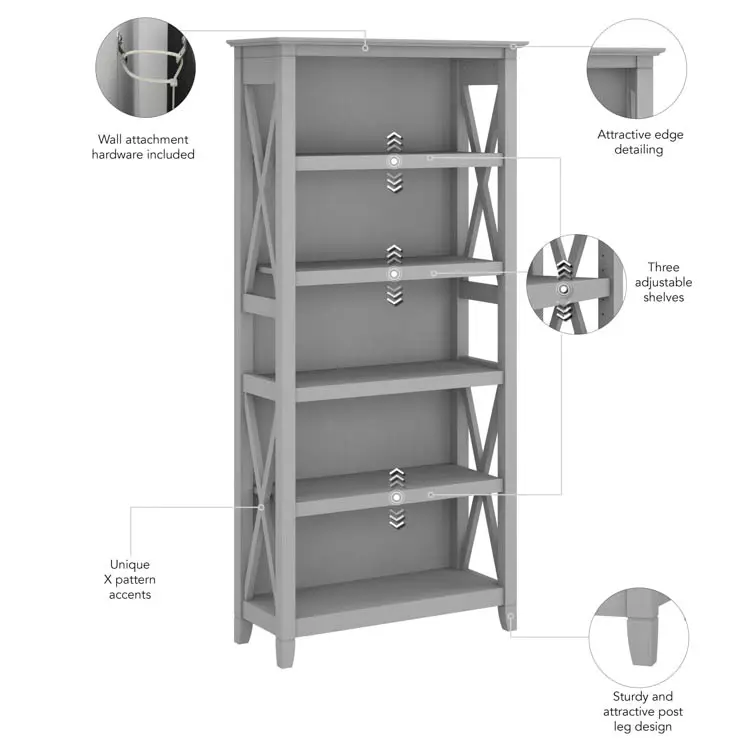 Wall attachment hardware included

Attractive edge detailing

Three adjustable shelves

Unique X pattern accents

Sturdy and attractive post leg design