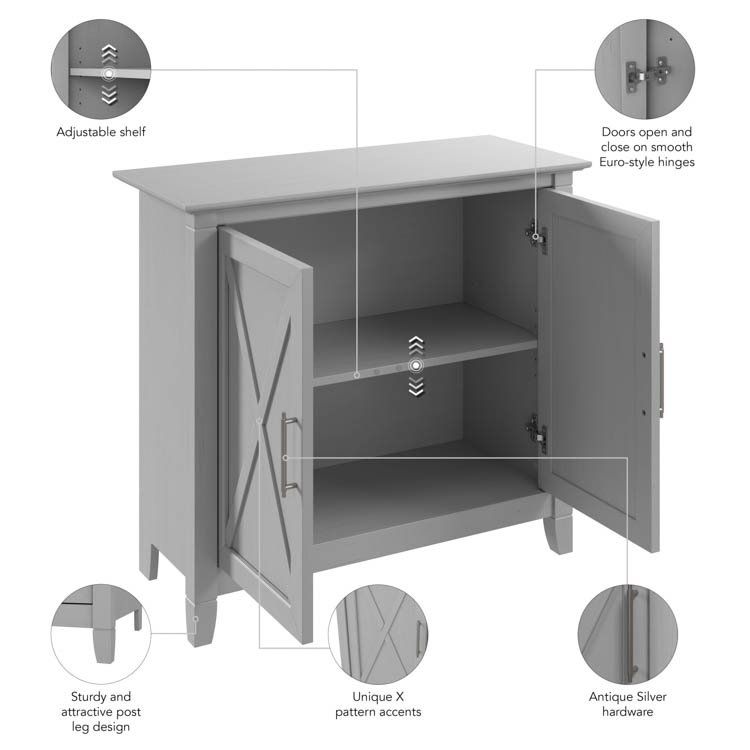 Adjustable shelf

Doors open and close on smooth Euro-style hinges

Sturdy and attractive post leg design

Unique X pattern accents

Antique Silver hardware