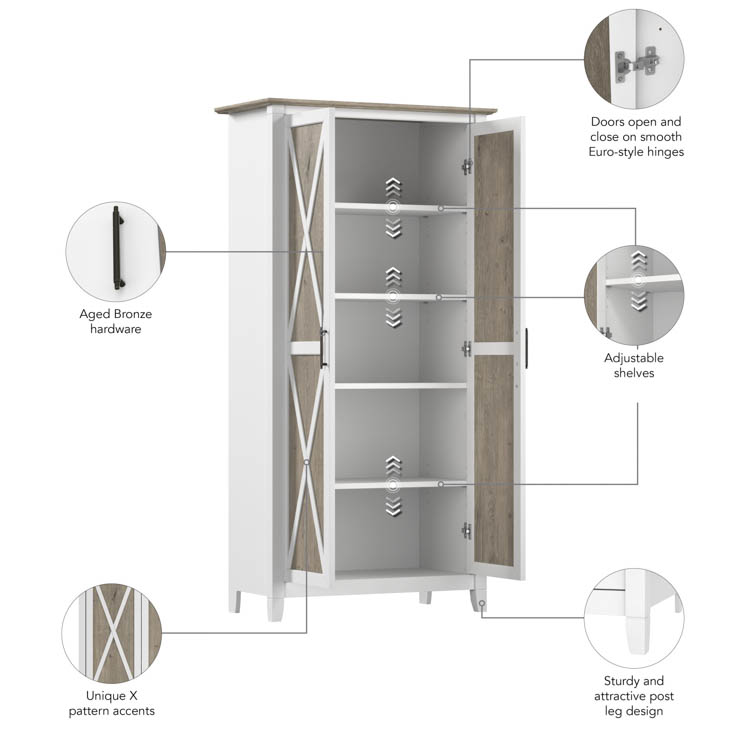 Doors open and close on smooth Euro-style hinges

Aged Bronze hardware

Adjustable shelves

Unique X pattern accents

Sturdy and attractive post leg design