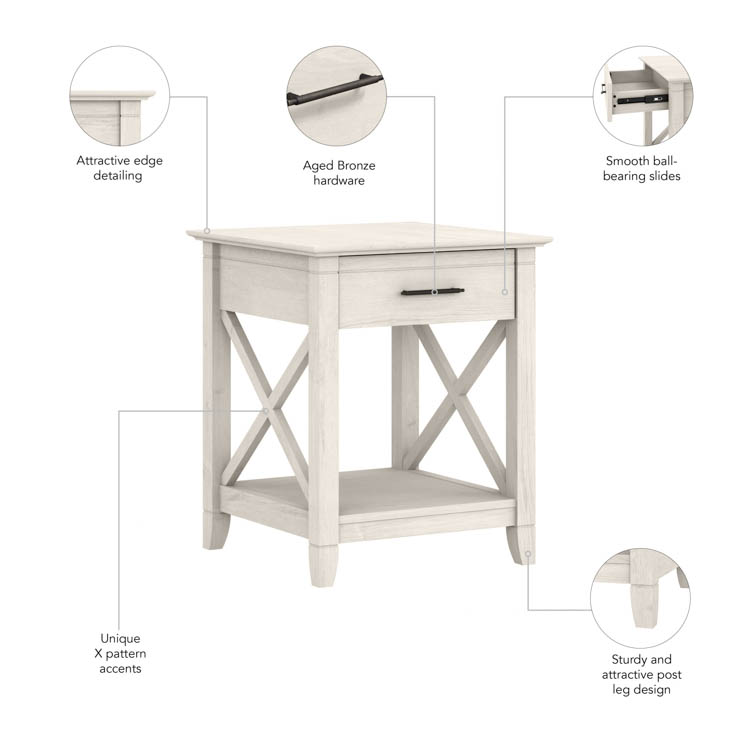 Attractive edge detailing

Aged Bronze hardware

Smooth ball-bearing slides

Unique X pattern accents

Sturdy and attractive post leg design