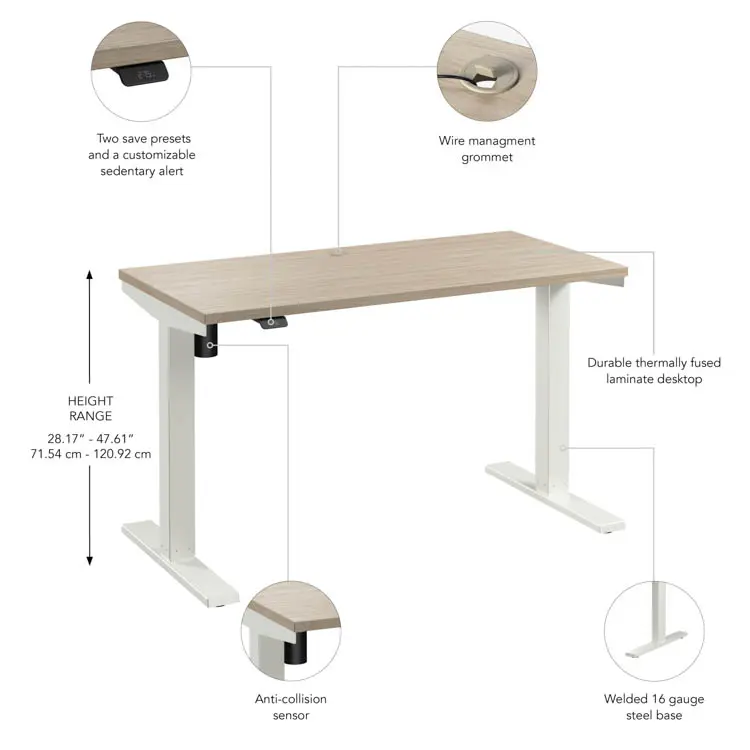 Two save presets and a customizable sedentary alert

Wire managment grommet

HEIGHT RANGE

28.17" - 47.61"
71.54 cm - 120.92 cm

Durable thermally fused laminate desktop

Anti-collision sensor

Welded 16 gauge steel base