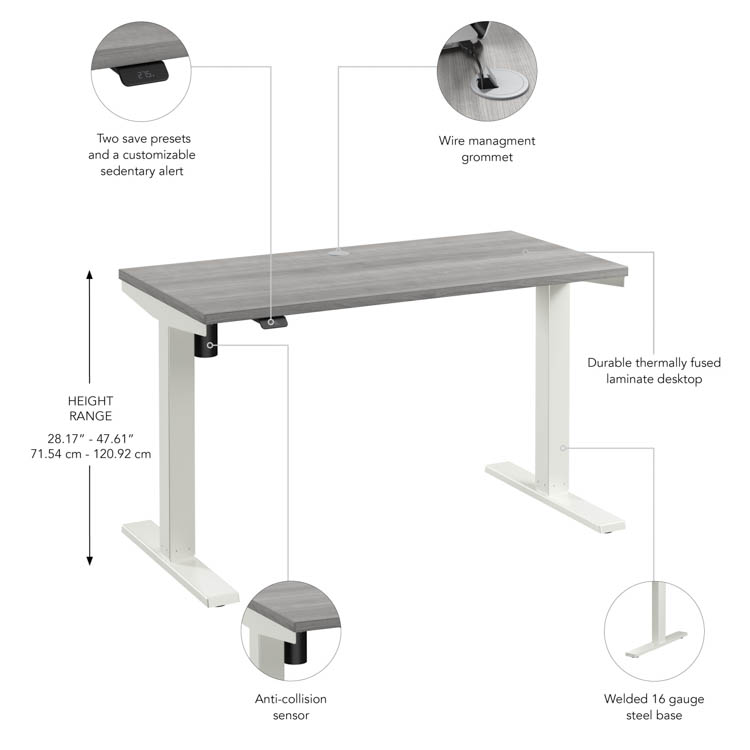 Two save presets and a customizable sedentary alert

Wire managment grommet

HEIGHT RANGE

28.17" - 47.61"
71.54 cm - 120.92 cm

Durable thermally fused laminate desktop

Anti-collision sensor

Welded 16 gauge steel base