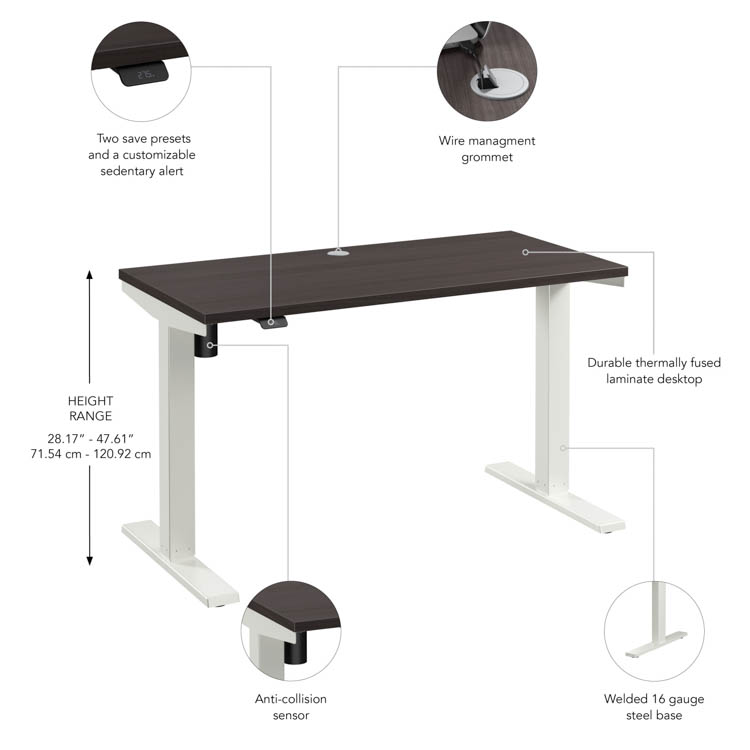 Two save presets and a customizable sedentary alert

Wire managment grommet

HEIGHT RANGE
28.17" - 47.61"
71.54 cm - 120.92 cm

Durable thermally fused laminate desktop

Anti-collision sensor

Welded 16 gauge steel base