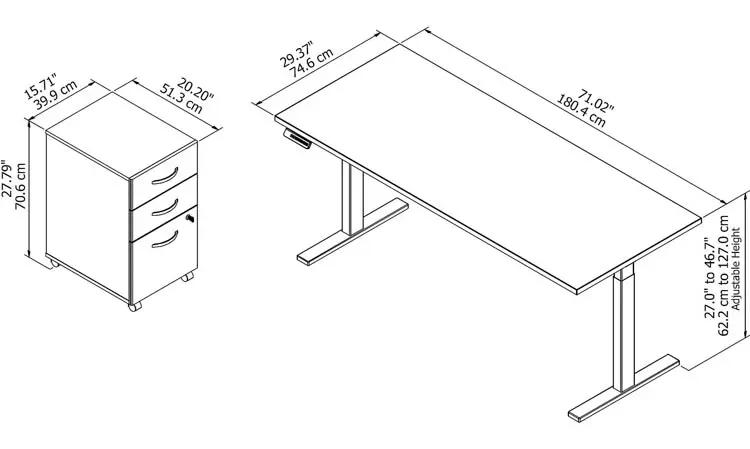 15.71"
39.9 cm

20.20"
51.3 cm

27.79"
70.6 cm

29.37"
74.6 cm

71.02"
180.4 cm

27.0" to 46.7"
62.2 cm to 127.0 cm
Adjustable Height