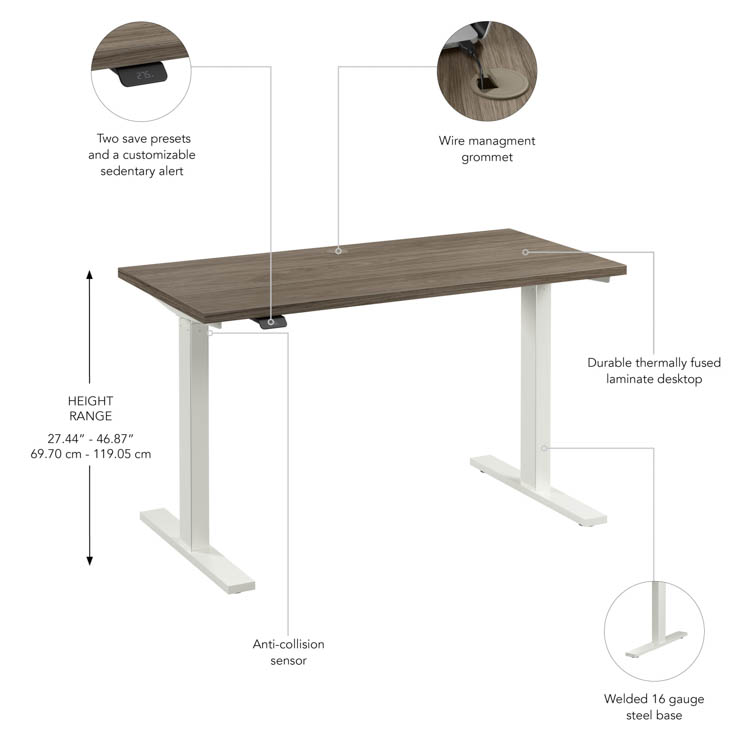 Two save presets and a customizable sedentary alert

Wire managment grommet

HEIGHT RANGE
27.44" - 46.87"
69.70 cm - 119.05 cm

Durable thermally fused laminate desktop

Anti-collision sensor

Welded 16 gauge steel base