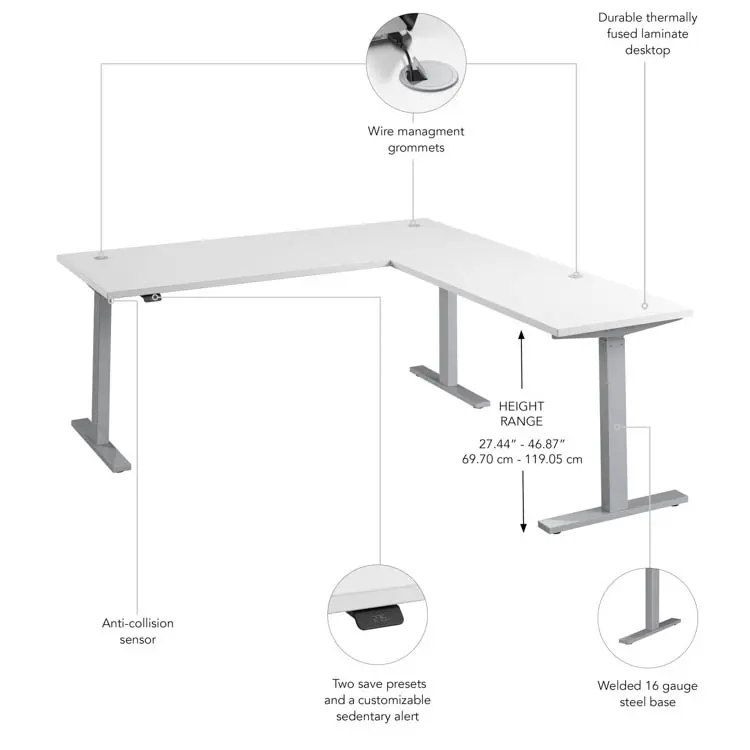 Durable thermally fused laminate desktop

Wire managment grommets

HEIGHT RANGE

27.44" - 46.87"
69.70 cm - 119.05 cm

Anti-collision sensor

Two save presets and a customizable sedentary alert

Welded 16 gauge steel base