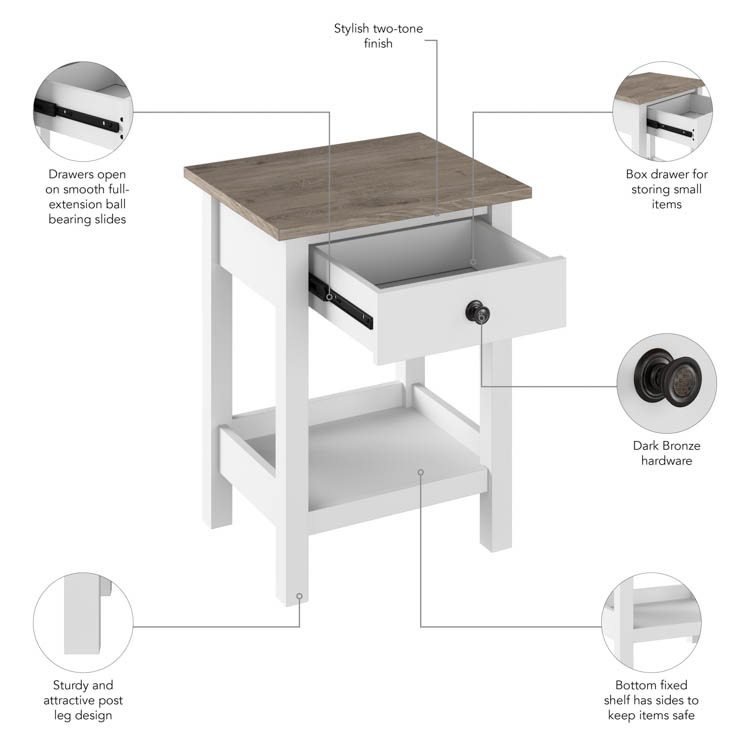 Stylish two-tone finish

Drawers open on smooth full-extension ball bearing slides

Box drawer for storing small items

Dark Bronze hardware

Sturdy and attractive post leg design

Bottom fixed shelf has sides to keep items safe