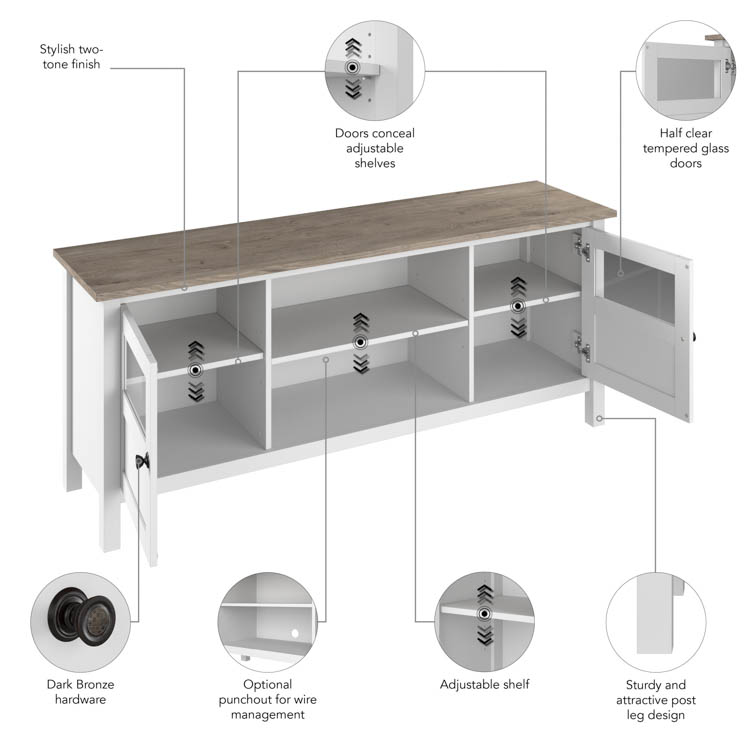 Stylish two-tone finish

Doors conceal adjustable shelves

Half clear tempered glass doors

Dark Bronze hardware

Optional punchout for wire management

Adjustable shelf

Sturdy and attractive post leg design