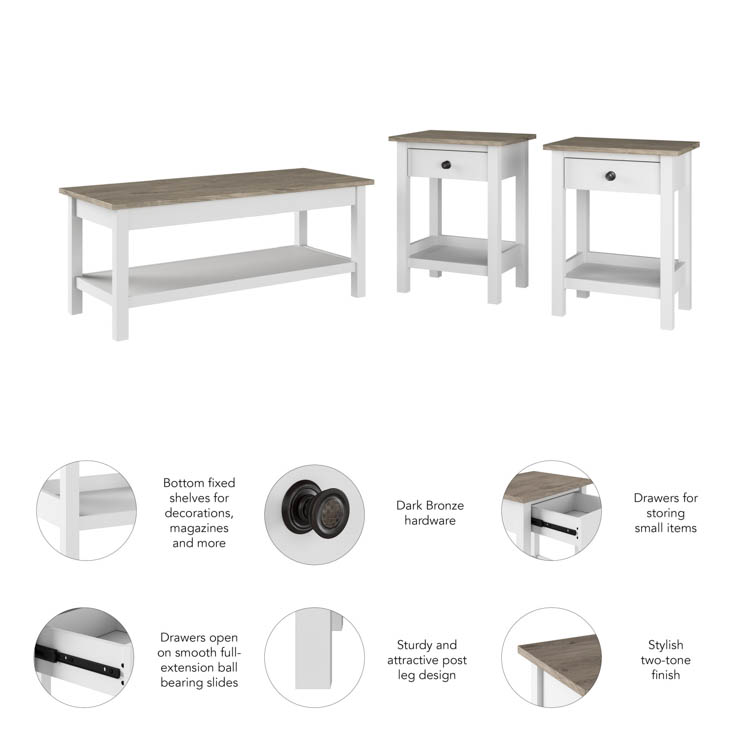 Bottom fixed shelves for decorations, magazines and more

Dark Bronze hardware

Drawers for storing small items

Drawers open on smooth full-extension ball bearing slides

Sturdy and attractive post leg design

Stylish two-tone finish