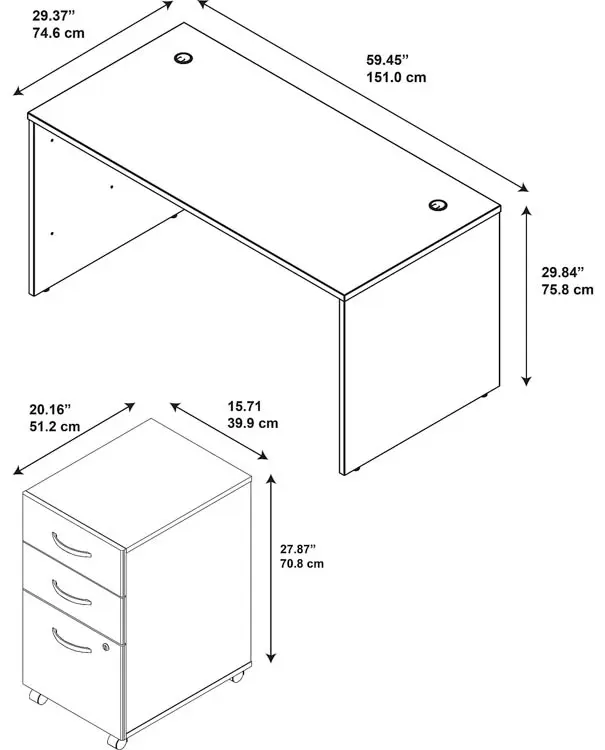 29.37”
74.6 cm

59.45”
151.0 cm

29.84”
75.8 cm

20.16”
51.2 cm

15.71
39.9 cm

27.87”
70.8 cm