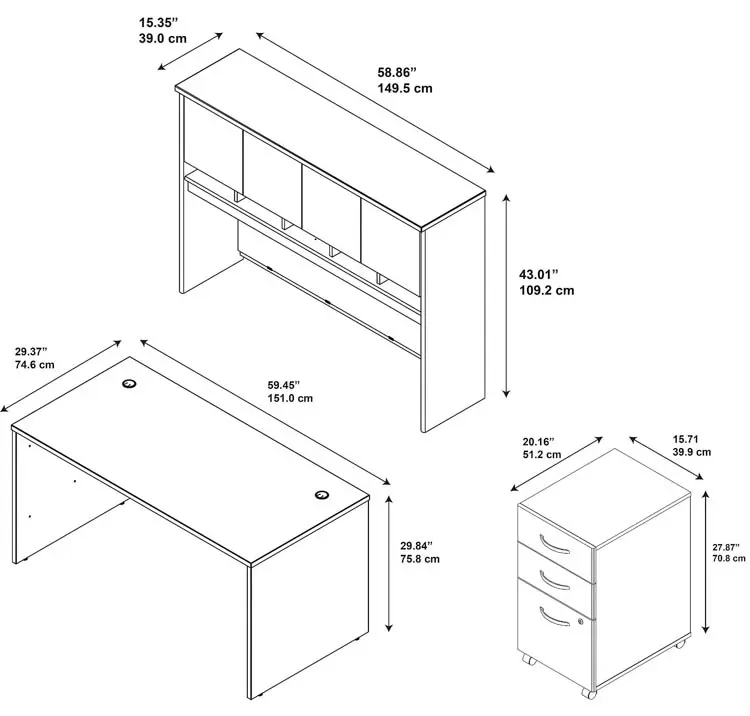 15.35”
39.0 cm

58.86”
149.5 cm

43.01”
109.2 cm

29.37”
74.6 cm

59.45”
151.0 cm

29.84”
75.8 cm

20.16”
51.2 cm

15.71
39.9 cm

27.87”
70.8 cm