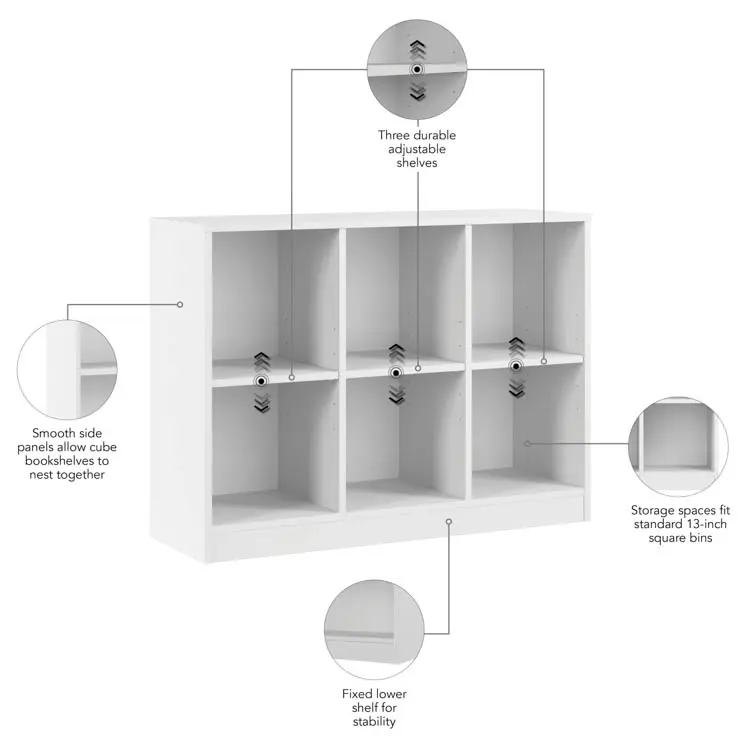 Three durable adjustable shelves

Smooth side panels allow cube bookshelves to nest together

Storage spaces fit standard 13-inch square bins

Fixed lower shelf for stability