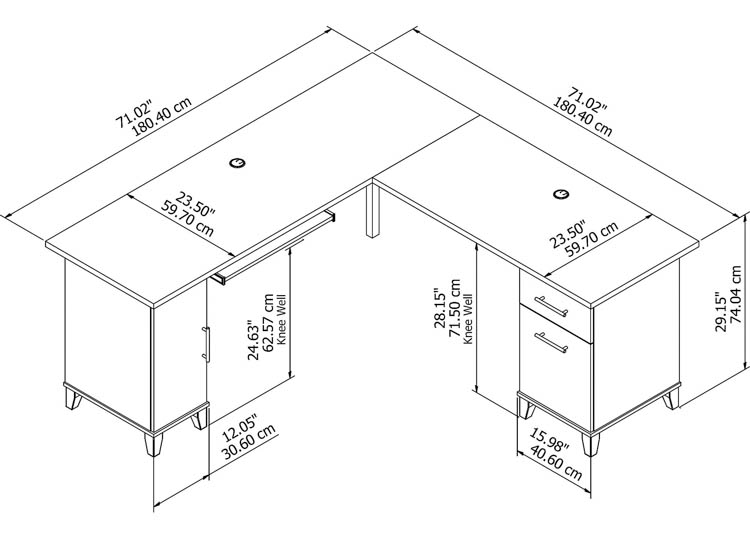 71.02"
180.40 cm

71.02"
180.40 cm

23.50"
59.70 cm

23.50"
59.70 cm

24.63"
62.57 cm
Knee Well

28.15"
71.50 cm
Knee Well

29.15"
74.04 cm

12.05"
30.60 cm

15.98"
40.60 cm