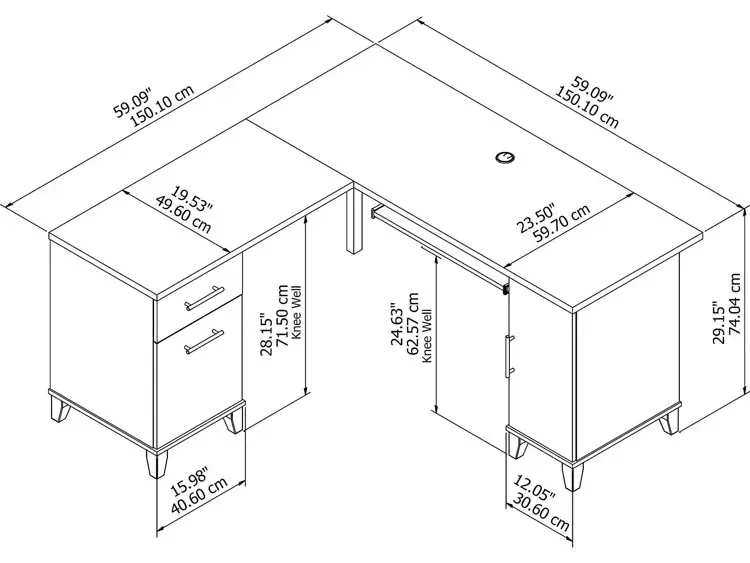 59.09"
150.10 cm

59.09"
150.10 cm

19.53"
49.60 cm

23.50"
59.70 cm

28.15"
71.50 cm
Knee Well

24.63"
62.57 cm
Knee Well

29.15"
74.04 cm

15.98"
40.60 cm

12.05"
30.60 cm