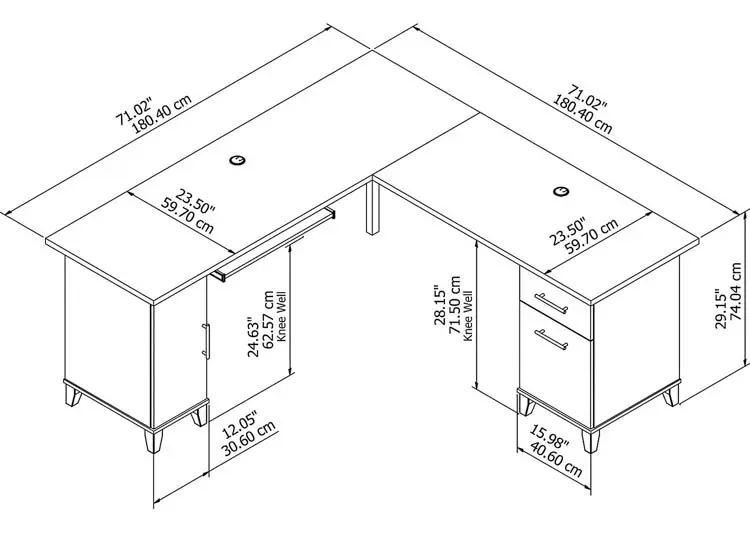 71.02"
180.40 cm

71.02"
180.40 cm

23.50"
59.70 cm

23.50"
59.70 cm

24.63"
62.57 cm
Knee Well

28.15"
71.50 cm
Knee Well

29.15"
74.04 cm

12.05"
30.60 cm

15.98"
40.60 cm