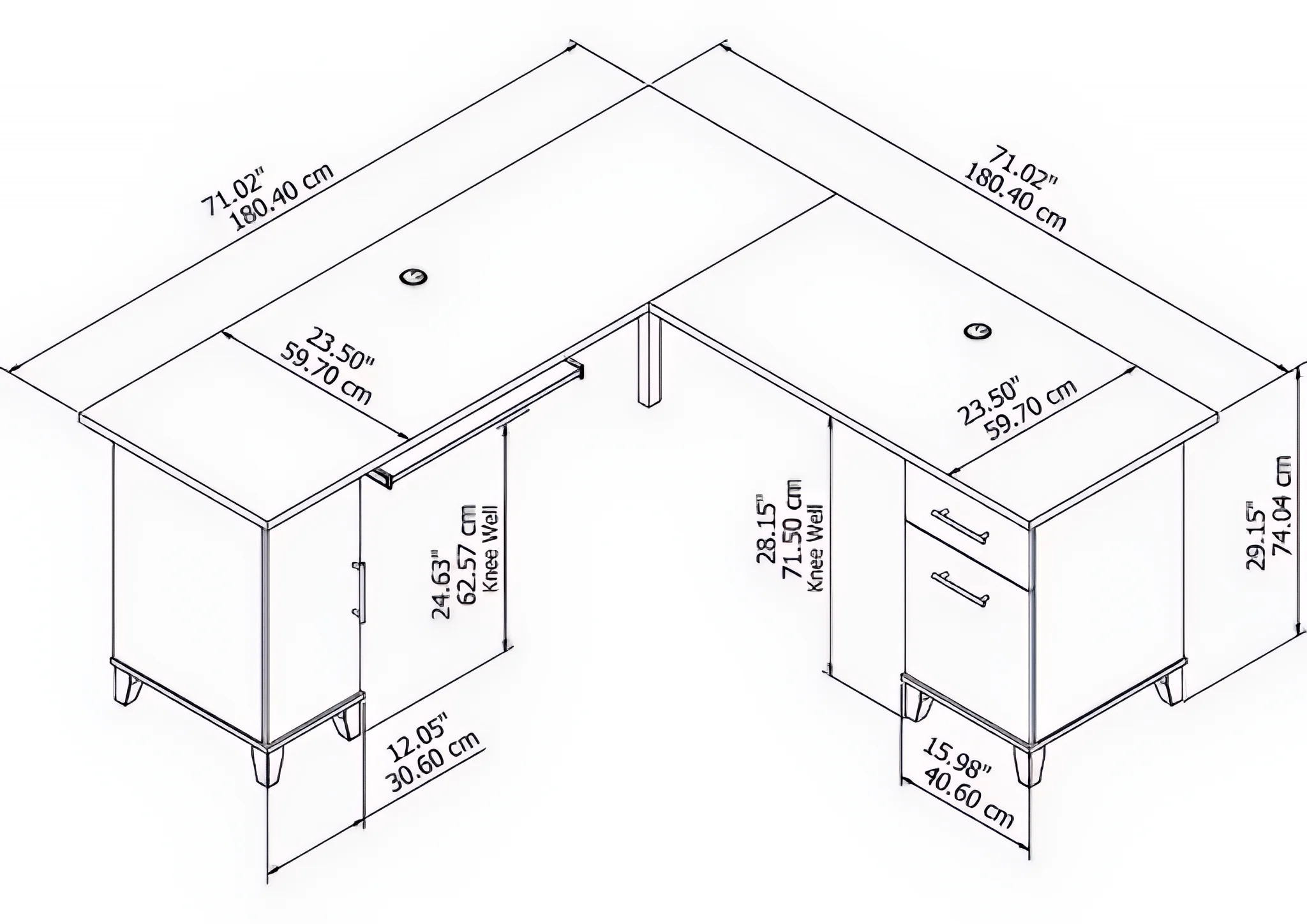 71.02"
180.40 cm

71.02"
180.40 cm

23.50"
59.70 cm

23.50"
59.70 cm

24.63"
62.57 cm
Knee Well

28.15"
71.50 cm
Knee Well

29.15"
74.04 cm

12.05"
30.60 cm

15.98"
40.60 cm