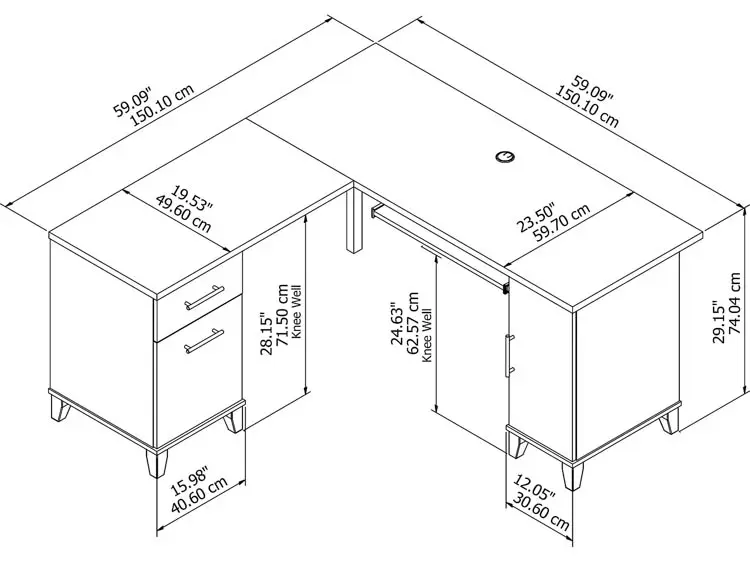 59.09"
150.10 cm

59.09"
150.10 cm

19.53"
49.60 cm

23.50"
59.70 cm

28.15"
71.50 cm
Knee Well

24.63"
62.57 cm
Knee Well

29.15"
74.04 cm

15.98"
40.60 cm

12.05"
30.60 cm