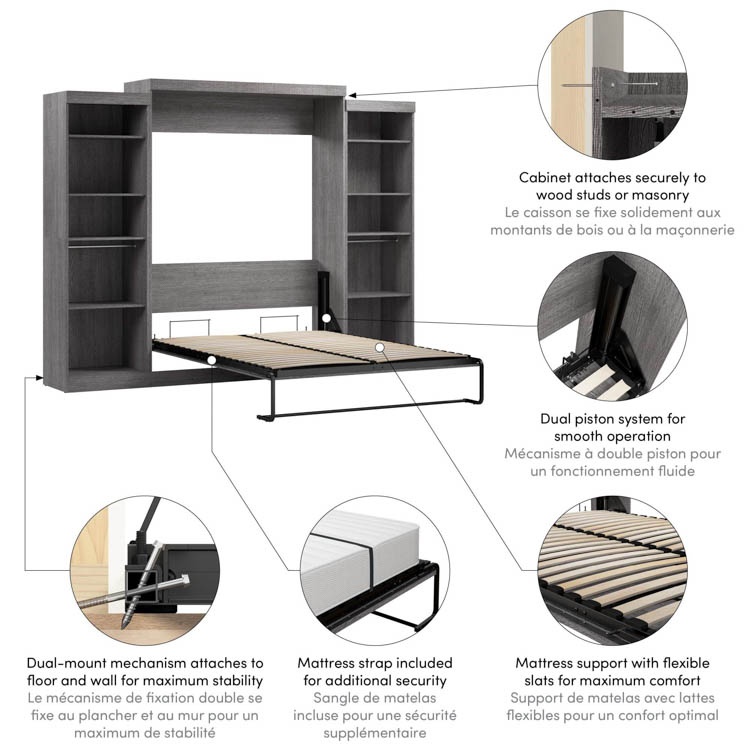 Cabinet attaches securely to wood studs or masonry
Le caisson se fixe solidement aux montants de bois ou à la maçonnerie

Dual piston system for smooth operation
Mécanisme à double piston pour un fonctionnement fluide

Dual-mount mechanism attaches to floor and wall for maximum stability
Le mécanisme de fixation double se fixe au plancher et au mur pour un maximum de stabilité

Mattress strap included for additional security
Sangle de matelas incluse pour une sécurité supplémentaire

Mattress support with flexible slats for maximum comfort
Support de matelas avec lattes flexibles pour un confort optimal