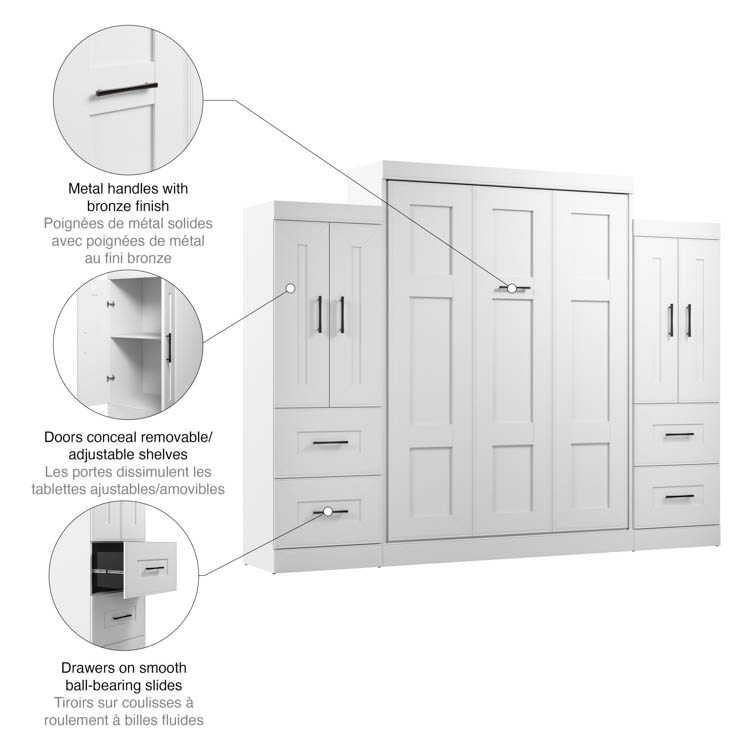 Metal handles with bronze finish
Poignées de métal solides avec poignées de métal au fini bronze

Doors conceal removable/ adjustable shelves
Les portes dissimulent les tablettes ajustables/amovibles

Drawers on smooth ball-bearing slides
Tiroirs sur coulisses à roulement à billes fluides