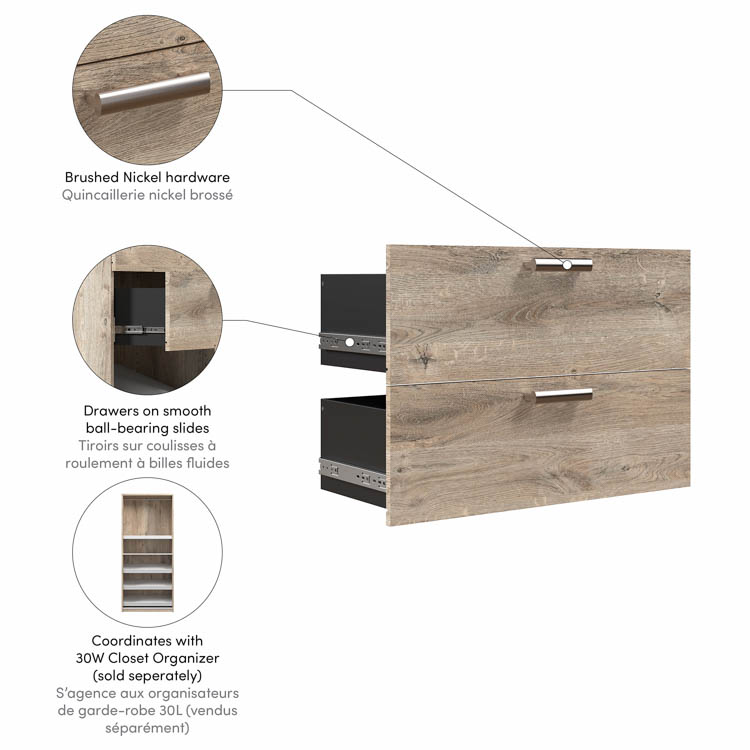 Brushed Nickel hardware
Quincaillerie nickel brossé

Drawers on smooth ball-bearing slides
Tiroirs sur coulisses à roulement à billes fluides

Coordinates with 30W Closet Organizer (sold seperately)
S'agence aux organisateurs de garde-robe 30L (vendus séparément)