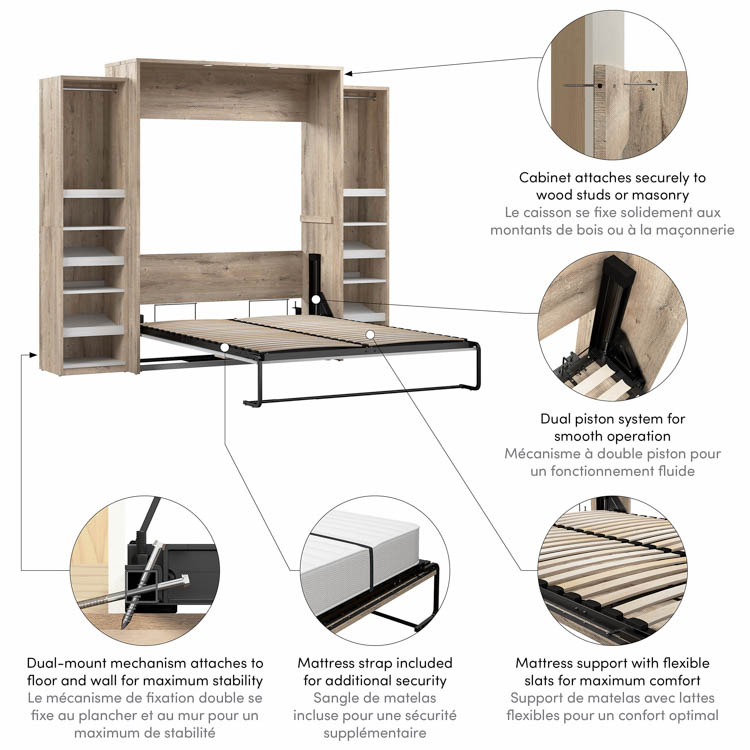 Cabinet attaches securely to wood studs or masonry
Le caisson se fixe solidement aux montants de bois ou à la maçonnerie

Dual piston system for smooth operation
Mécanisme à double piston pour un fonctionnement fluide

Dual-mount mechanism attaches to floor and wall for maximum stability
Le mécanisme de fixation double se fixe au plancher et au mur pour un maximum de stabilité

Mattress strap included for additional security
Sangle de matelas incluse pour une sécurité supplémentaire

Mattress support with flexible slats for maximum comfort
Support de matelas avec lattes flexibles pour un confort optimal