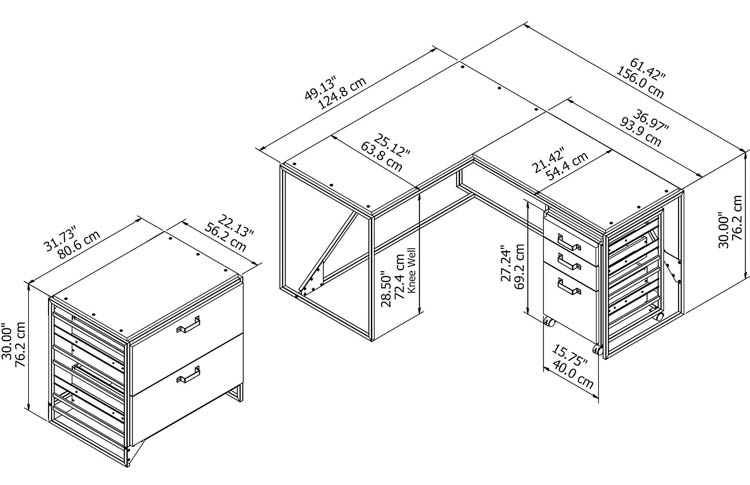 31.73"
80.6 cm

22.13"
56.2 cm

30.00"
76.2 cm

49.13"
124.8 cm

25.12"
63.8 cm

61.42"
156.0 cm

36.97"
93.9 cm

21.42"
54.4 cm

28.50"
72.4 cm
Knee Well

27.24"
69.2 cm

30.00"
76.2 cm

15.75"
40.0 cm